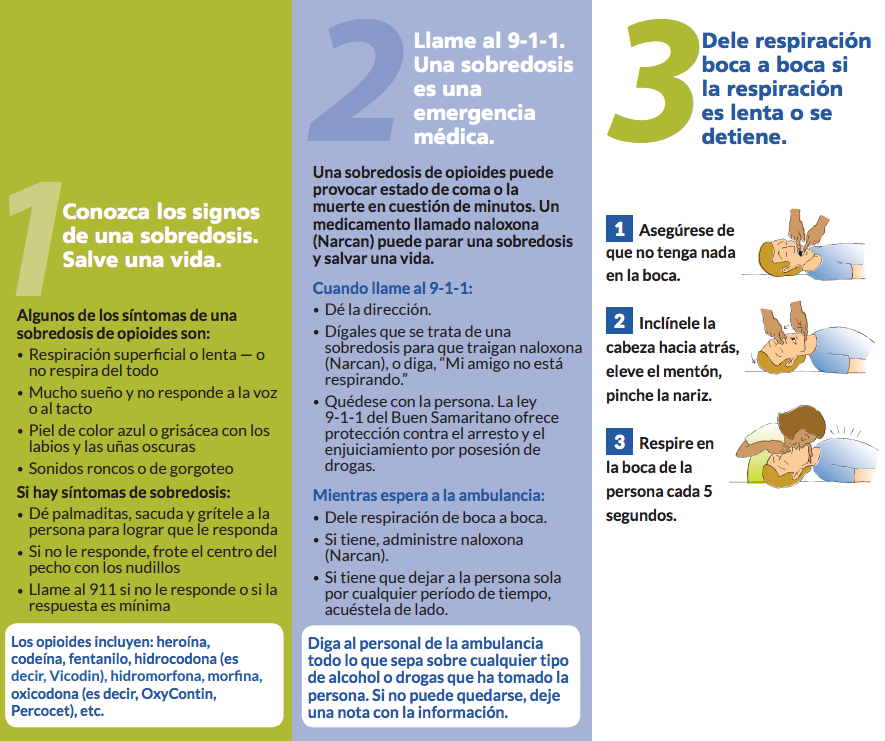 1 Conozca los signos de una sobredosis. Salve una vida.

Algunos de los síntomas de una sobredosis de opioides son:
• Respiración superficial o lenta — o no respira del todo
• Mucho sueño y no responde a la voz o al tacto
• Piel de color azul o grisácea con los labios y las uñas oscuras
• Sonidos roncos o de gorgoteo

Si hay síntomas de sobredosis:
• Dé palmaditas, sacuda y grítele a la persona para lograr que le responda
• Si no le responde, frote el centro del pecho con los nudillos
• Llame al 911 si no le responde o si la respuesta es mínima

Los opioides incluyen: heroína, codeína, fentanilo, hidrocodona (es decir, Vicodin), hidromorfona, morfina, oxicodona (es decir, OxyContin, Percocet), etc.

2 Llame al 9-1-1. Una sobredosis es una emergencia médica.

Una sobredosis de opioides puede provocar estado de coma o la muerte en cuestión de minutos. Un medicamento llamado naloxona (Narcan) puede parar una sobredosis y salvar una vida.

Cuando llame al 9-1-1:
• Dé la dirección.
• Dígales que se trata de una sobredosis para que traigan naloxona (Narcan), o diga, "Mi amigo no está respirando."
• Quédese con la persona. La ley 9-1-1 del Buen Samaritano ofrece protección contra el arresto y el enjuiciamiento por posesión de drogas.

Mientras espera a la ambulancia:
• Dele respiración de boca a boca.
• Si tiene, administre naloxona (Narcan).
• Si tiene que dejar a la persona sola por cualquier período de tiempo, acuéstela de lado.

Diga al personal de la ambulancia todo lo que sepa sobre cualquier tipo de alcohol o drogas que ha tomado la persona. Si no puede quedarse, deje una nota con la información.

3 Dele respiración boca a boca si la respiración es lenta o se detiene.

1 Asegúrese de que no tenga nada en la boca.

2 Inclínele la cabeza hacia atrás, eleve el mentón, pinche la nariz.

3 Respire en la boca de la persona cada 5 segundos.